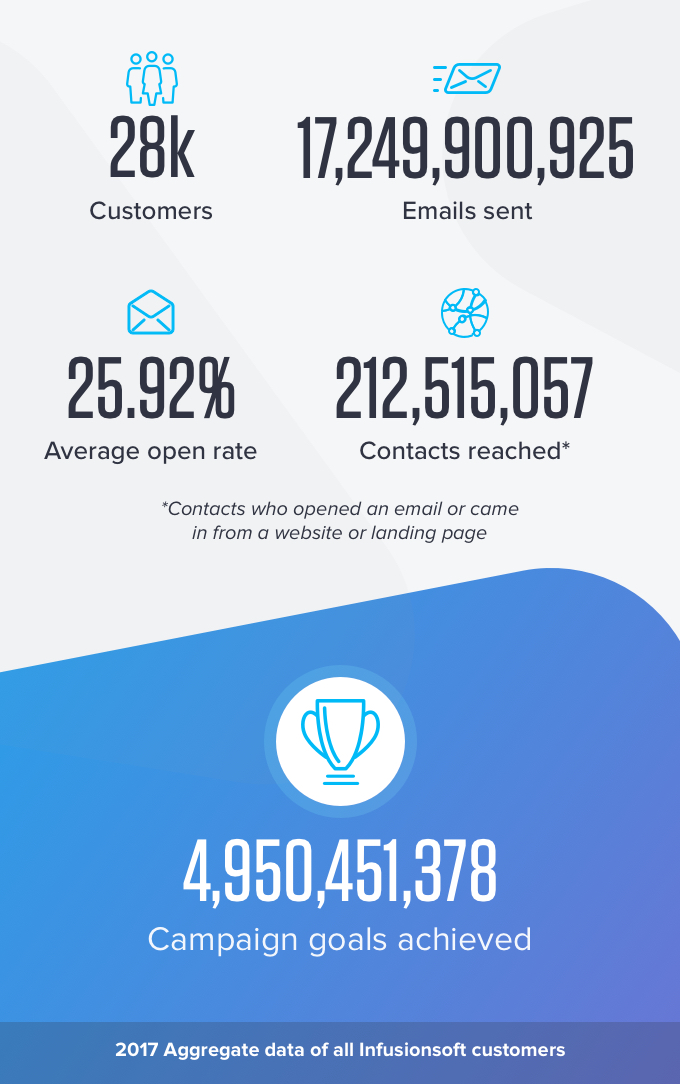 28k
Customers

17,249,900,925
Emails sent

25.92%
Average open rate

212,515,057
Contacts reached*

*Contacts who opened an email or came in from a website or landing page

4,950,451,378
Campaign goals achieved

2017 Aggregate data of all Infusionsoft customers