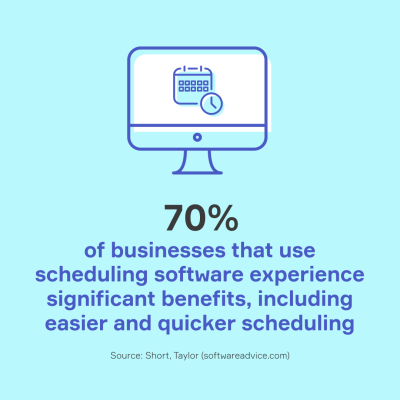 70%
of businesses that use scheduling software experience significant benefits, including easier and quicker scheduling

Source: Short, Taylor (softwareadvice.com)